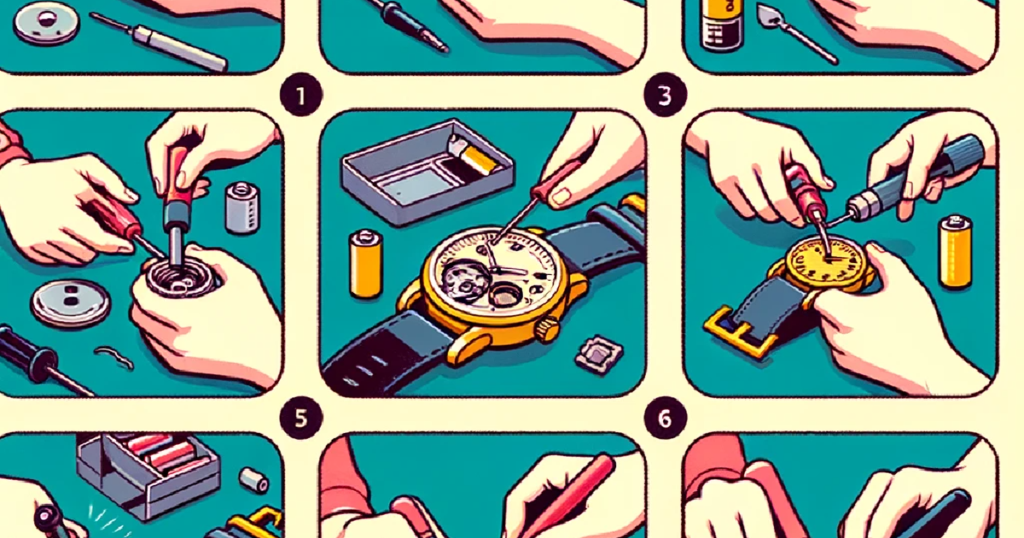 1
3
5
6