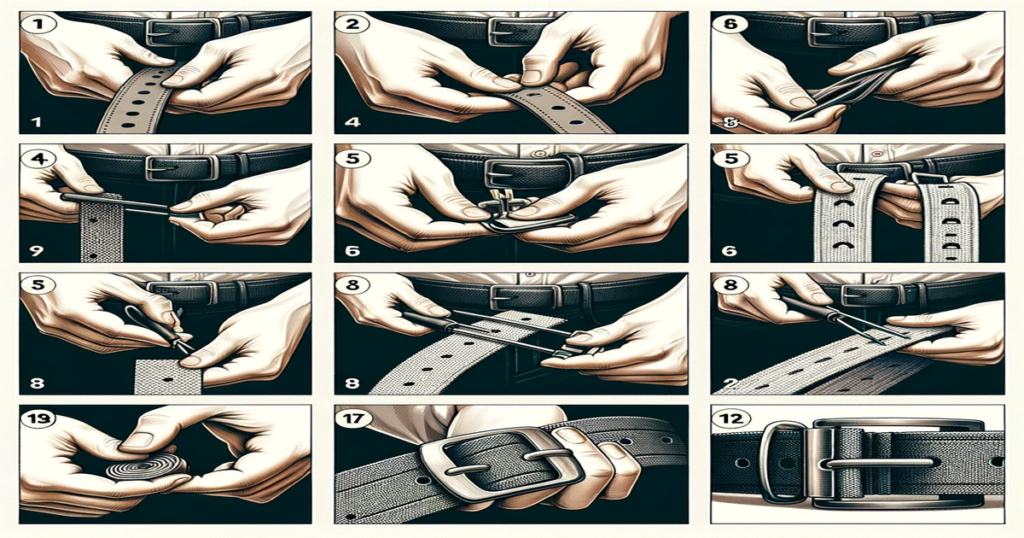 1
1

2
4

6
5

4
9

5
6

5
6

5
8

8
8

8
2

19

17

12